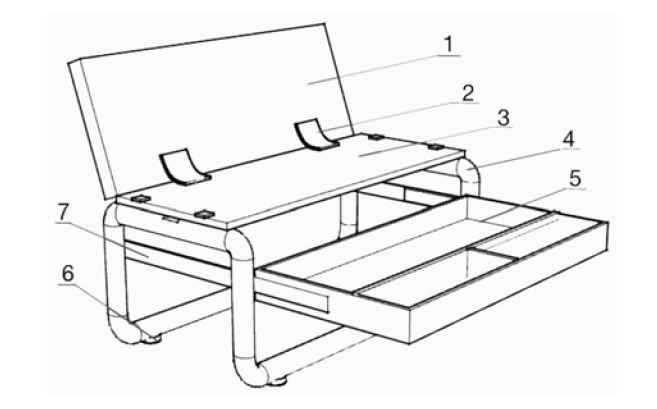 1
2
3
4
5
7
6