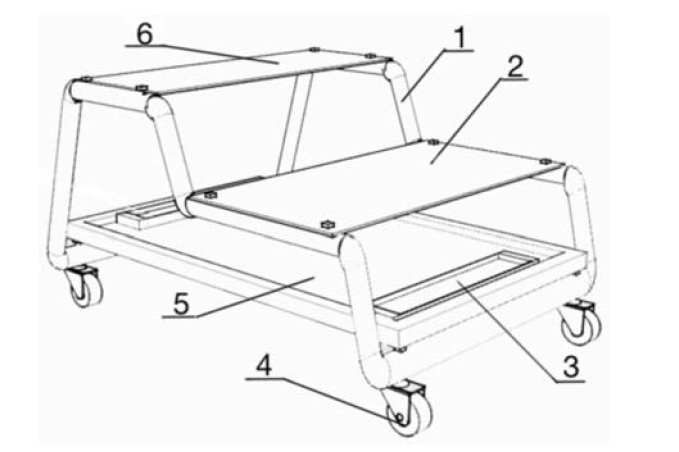 6
1
2
5
3
4